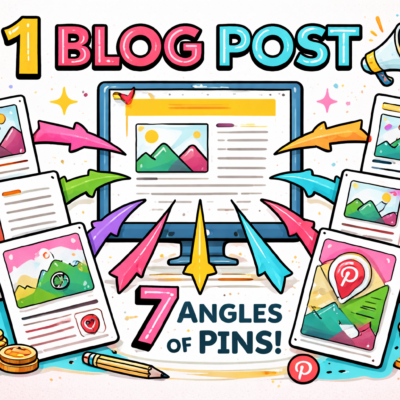 1 BLOG POST

7 ANGLES OF PINS!