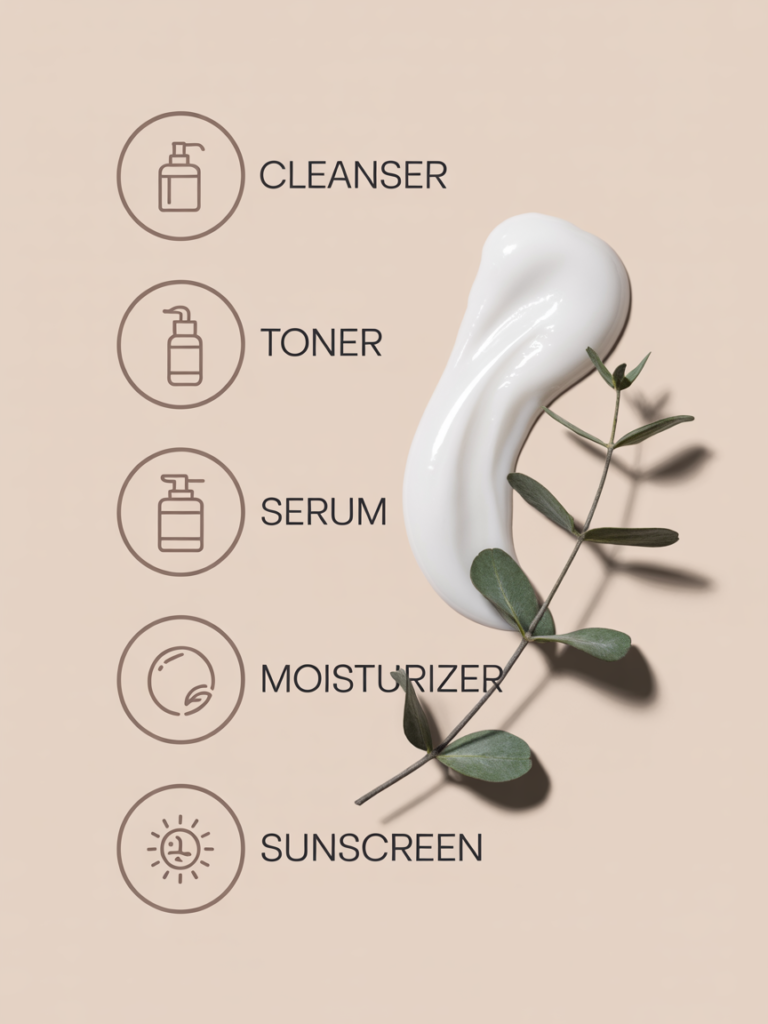 CLEANSER

TONER

SERUM

MOISTURIZER

SUNSCREEN